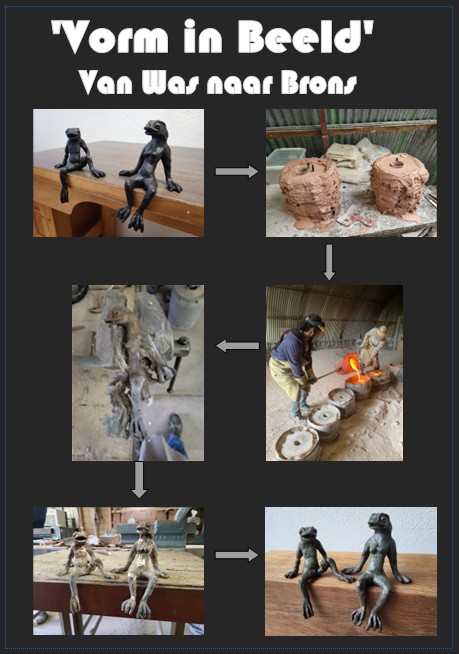 'Vorm in Beeld'
Van Was naar Brons